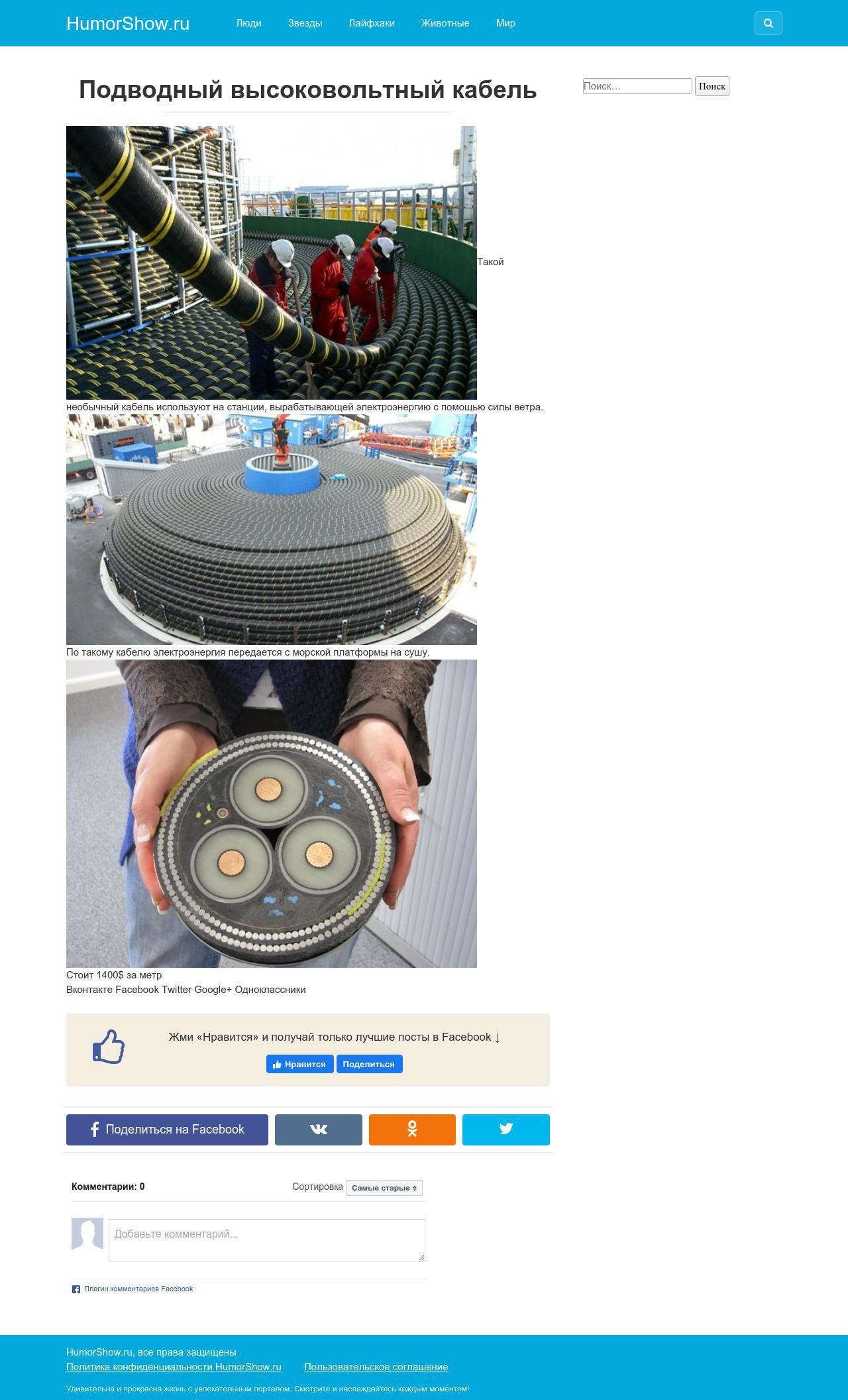 HumorShow.ru Люди Звезды Лайфхаки Животные Мир

Подводный высоковольтный кабель

Поиск... Поиск

Такой необычный кабель используют на станции, вырабатывающей электроэнергию с помощью силы ветра.

По такому кабелю электроэнергия передается с морской платформы на сушу.

Стоит 1400$ за метр

Вконтакте Facebook Twitter Google+ Одноклассники

Жми «Нравится» и получай только лучшие посты в Facebook ↓

Нравится Поделиться

Поделиться на Facebook

Комментарии: 0

Сортировка Самые старые

Добавьте комментарий...

Плагин комментариев Facebook

HumorShow.ru, все права защищены

Политика конфиденциальности HumorShow.ru Пользовательское соглашение

Удивительна и прекрасна жизнь с увлекательным порталом. Смотрите и наслаждайтесь каждым моментом!